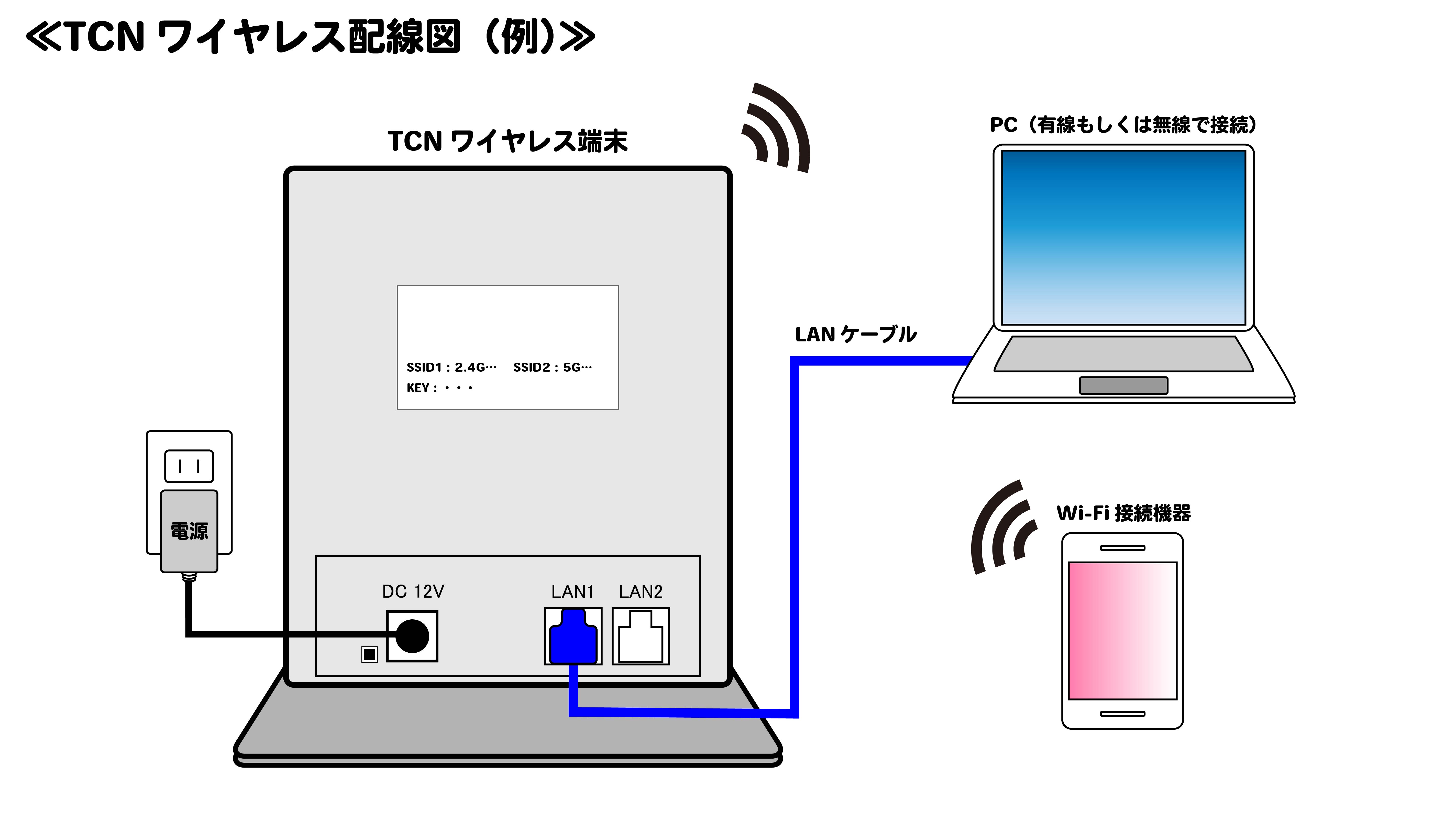 ≪TCN ワイヤレス配線図（例）≫

TCN ワイヤレス端末

PC（有線もしくは無線で接続）

SSID1 : 2.4G…　SSID2 : 5G…
KEY : ・・・

LAN ケーブル

電源

Wi-Fi 接続機器

DC 12V

LAN1　LAN2